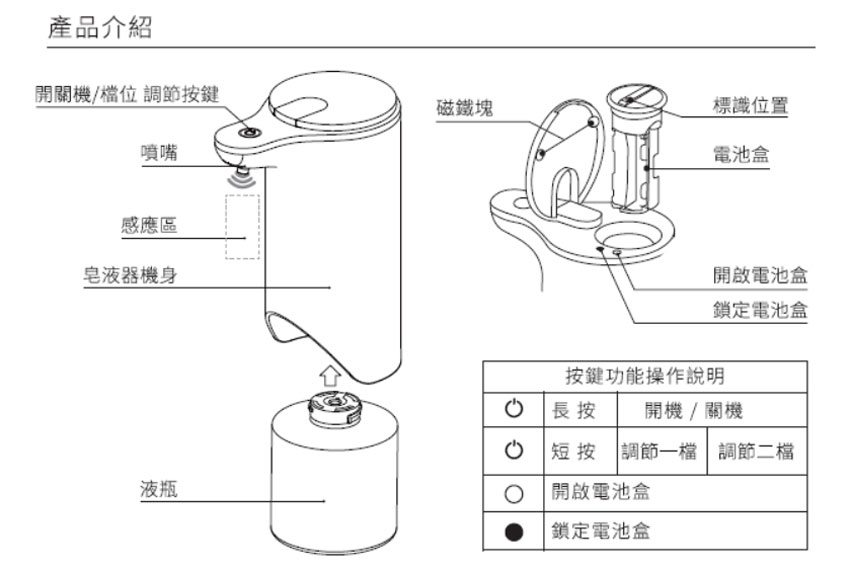 產品介紹

開關機/檔位 調節按鍵

噴嘴

感應區

皂液器機身

液瓶

磁鐵塊

標識位置

電池盒

開啟電池盒

鎖定電池盒

| 按鍵功能操作說明 | | | |
|---|---|---|---|
| ⏻ | 長 按 | 開機 / 關機 | |
| ⏻ | 短 按 | 調節一檔 | 調節二檔 |
| ○ | 開啟電池盒 | | |
| ● | 鎖定電池盒 | | |